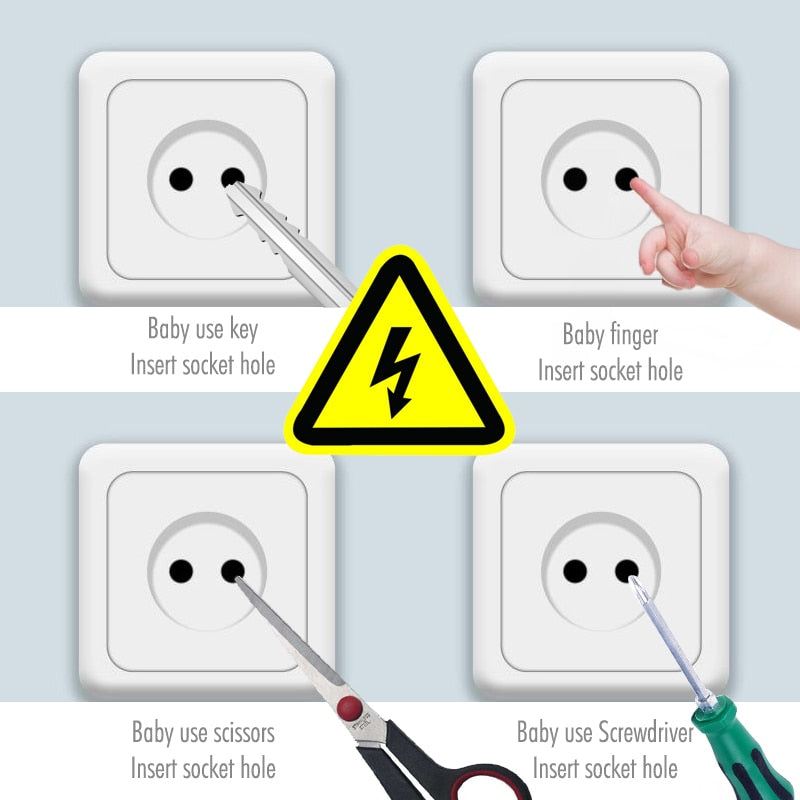 Baby use key
Insert socket hole

Baby finger
Insert socket hole

Baby use scissors
Insert socket hole

Baby use Screwdriver
Insert socket hole